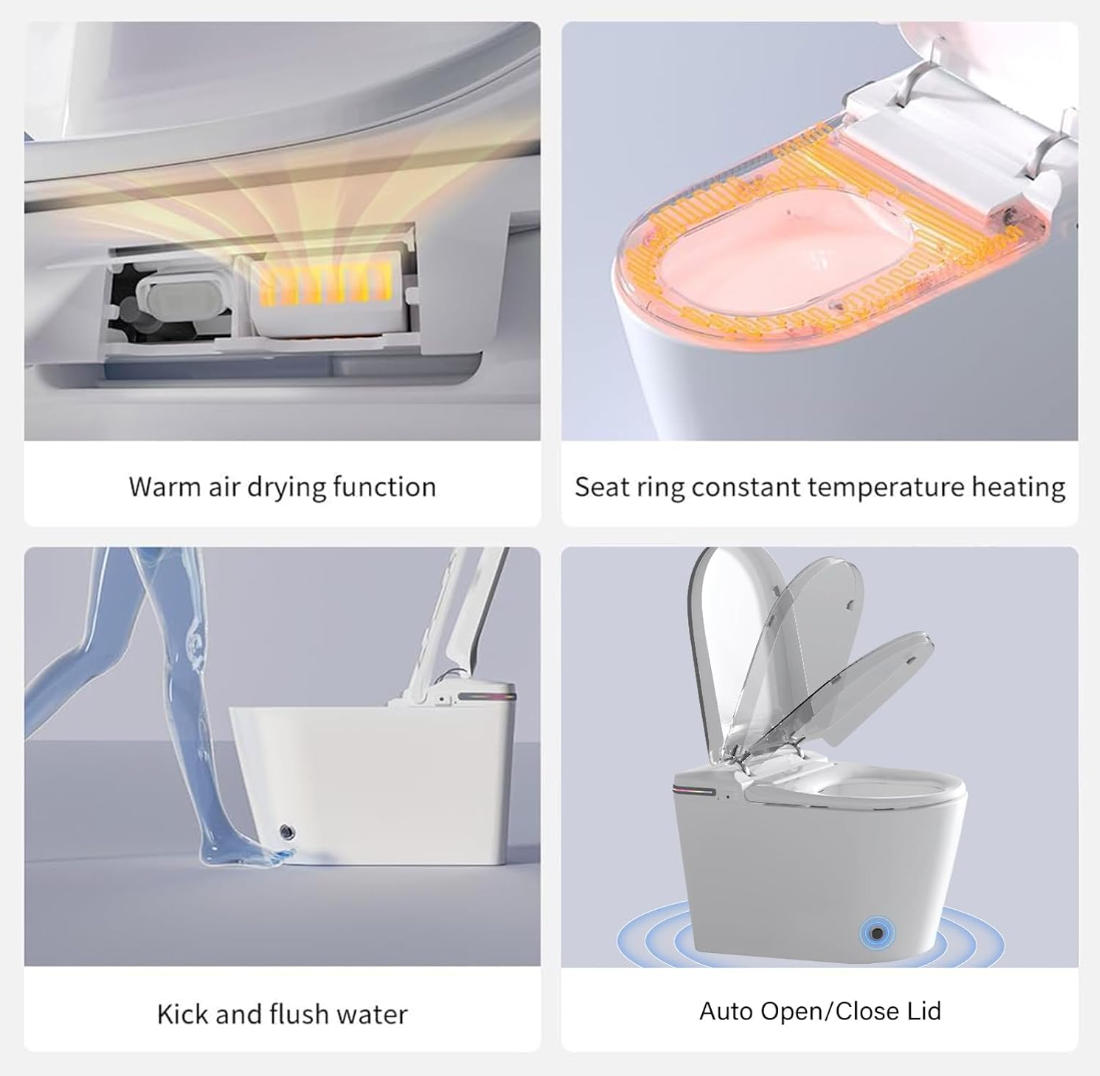 Warm air drying function

Seat ring constant temperature heating

Kick and flush water

Auto Open/Close Lid